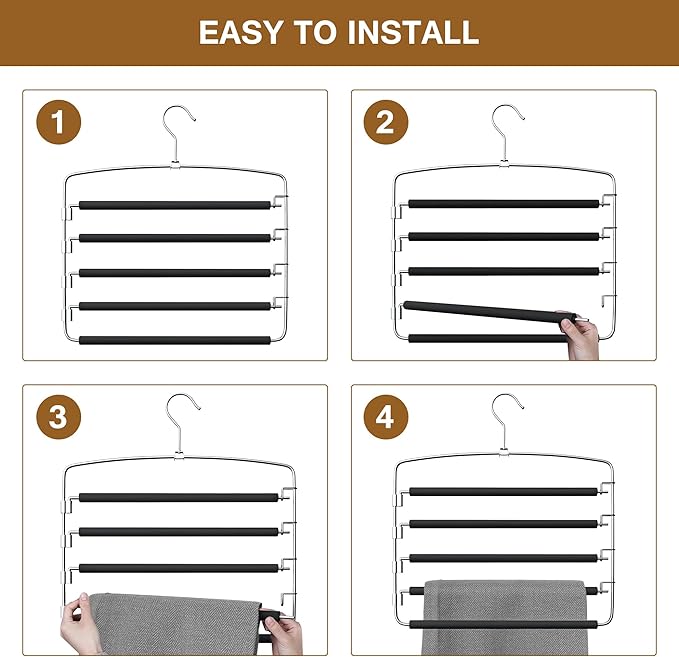 EASY TO INSTALL

1

2

3

4