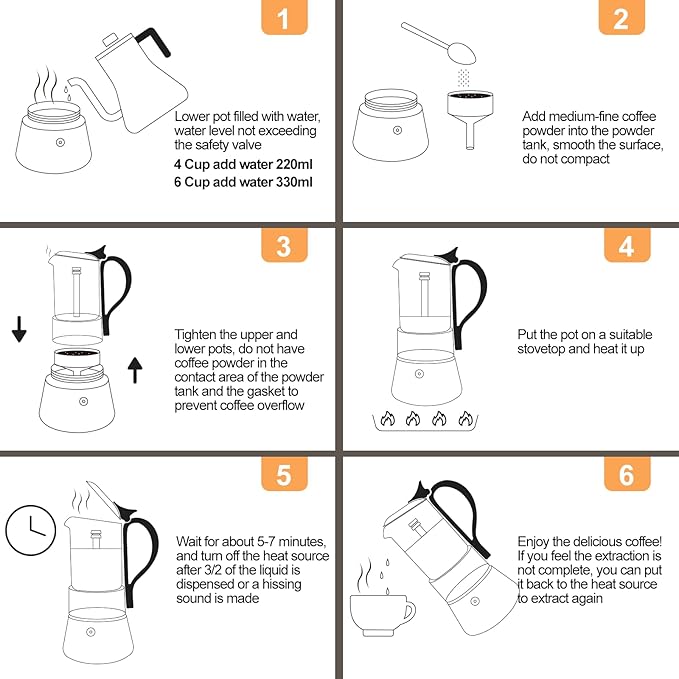 1

Lower pot filled with water, water level not exceeding the safety valve

4 Cup add water 220ml

6 Cup add water 330ml

2

Add medium-fine coffee powder into the powder tank, smooth the surface, do not compact

3

Tighten the upper and lower pots, do not have coffee powder in the contact area of the powder tank and the gasket to prevent coffee overflow

4

Put the pot on a suitable stovetop and heat it up

5

Wait for about 5-7 minutes, and turn off the heat source after 3/2 of the liquid is dispensed or a hissing sound is made

6

Enjoy the delicious coffee! If you feel the extraction is not complete, you can put it back to the heat source to extract again