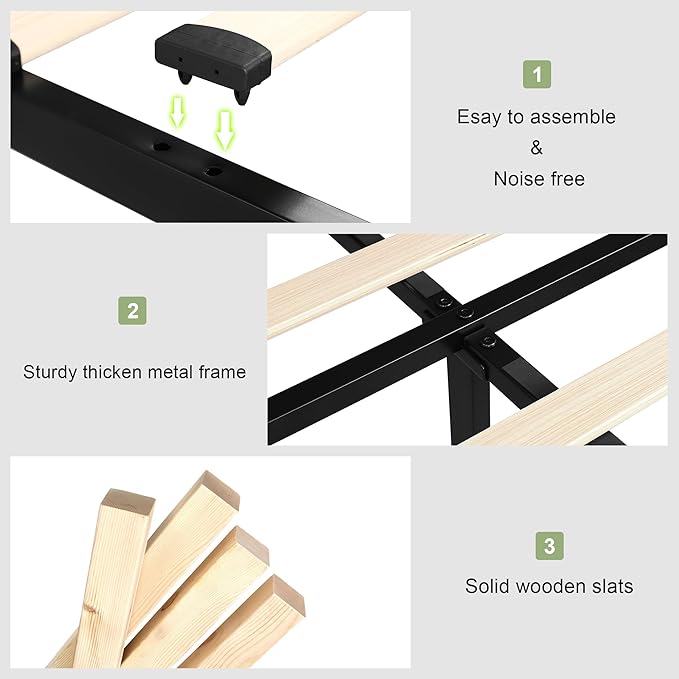 1

Esay to assemble
&
Noise free

2

Sturdy thicken metal frame

3

Solid wooden slats