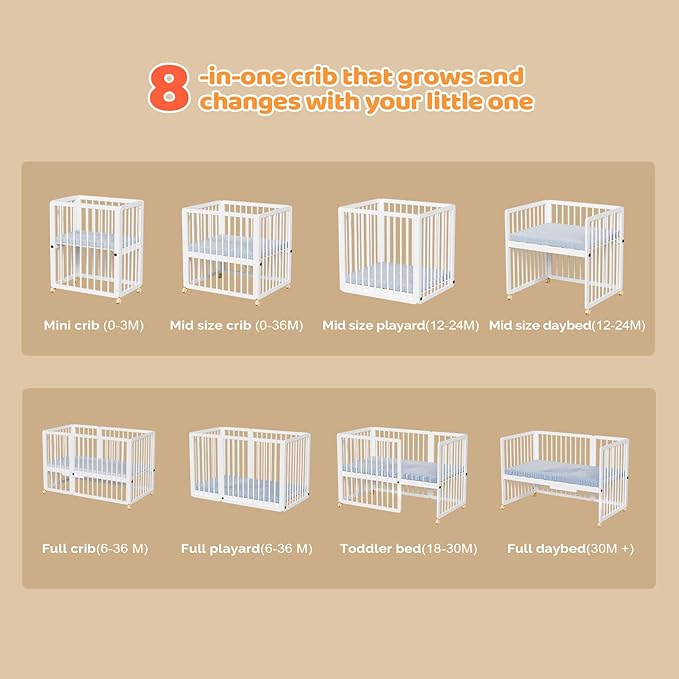 8 -in-one crib that grows and changes with your little one

Mini crib (0-3M)
Mid size crib (0-36M)
Mid size playard(12-24M)
Mid size daybed(12-24M)

Full crib(6-36 M)
Full playard(6-36 M)
Toddler bed(18-30M)
Full daybed(30M +)