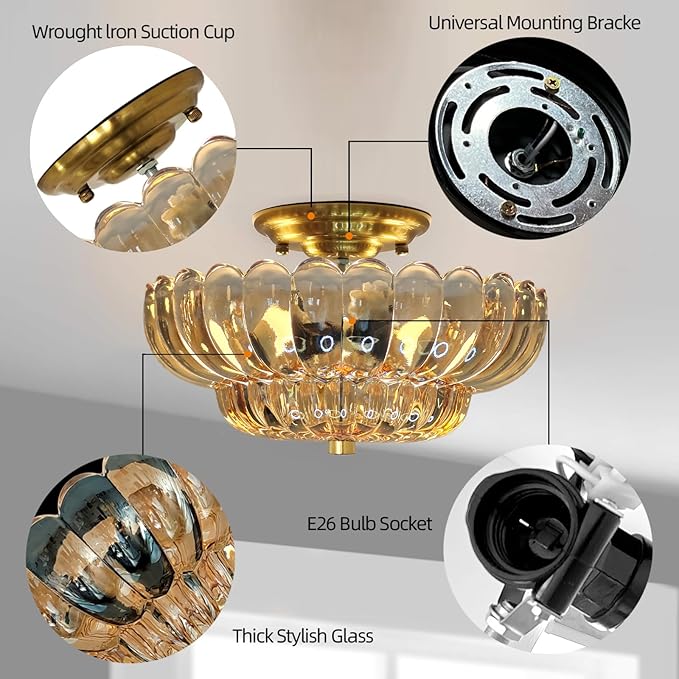 Wrought Iron Suction Cup

Universal Mounting Bracke

E26 Bulb Socket

Thick Stylish Glass