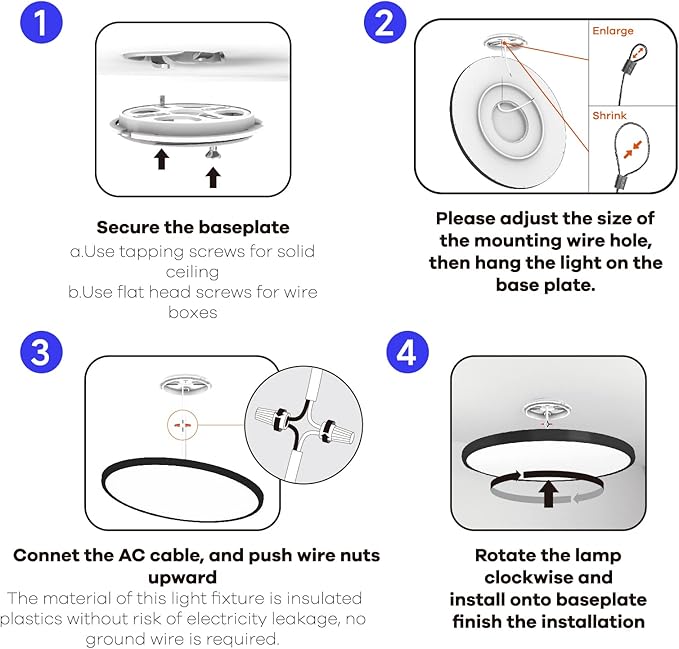 1

Secure the baseplate
a.Use tapping screws for solid ceiling
b.Use flat head screws for wire boxes

2

Enlarge

Shrink

Please adjust the size of the mounting wire hole, then hang the light on the base plate.

3

Connet the AC cable, and push wire nuts upward
The material of this light fixture is insulated plastics without risk of electricity leakage, no ground wire is required.

4

Rotate the lamp clockwise and install onto baseplate finish the installation