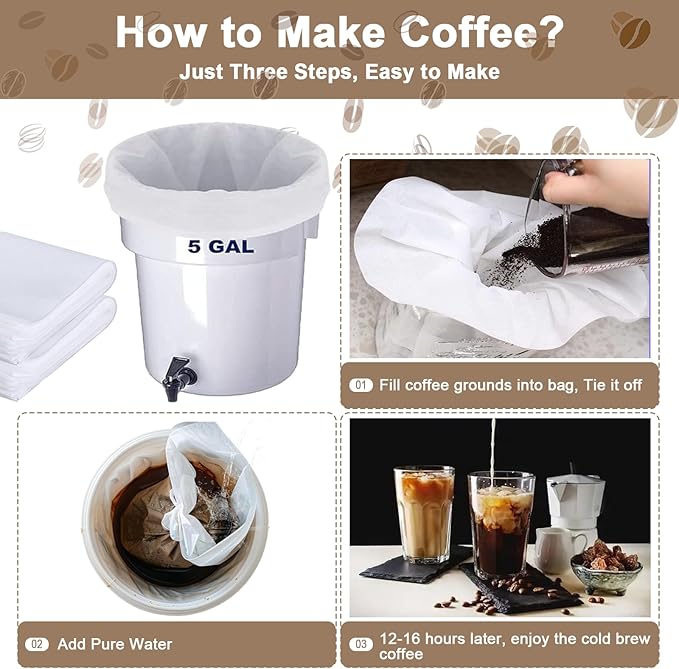 How to Make Coffee?
Just Three Steps, Easy to Make

5 GAL

01 Fill coffee grounds into bag, Tie it off

02 Add Pure Water

03 12-16 hours later, enjoy the cold brew coffee