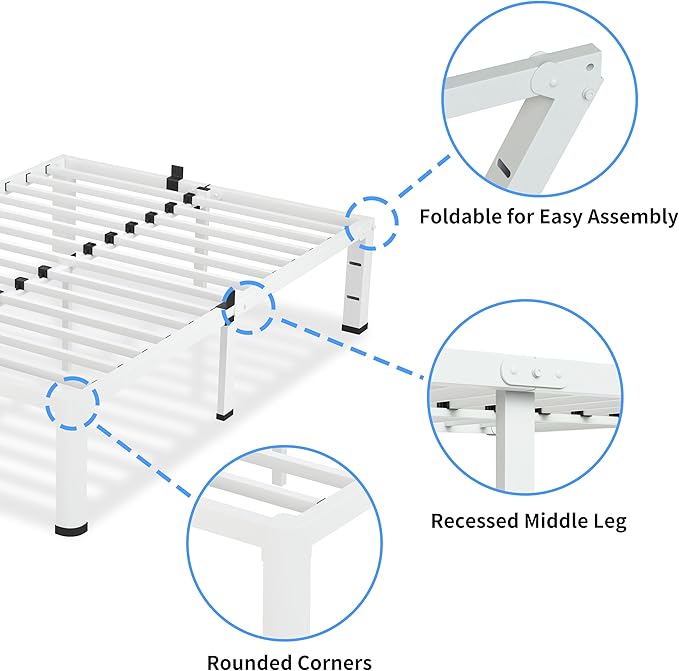 Foldable for Easy Assembly

Recessed Middle Leg

Rounded Corners