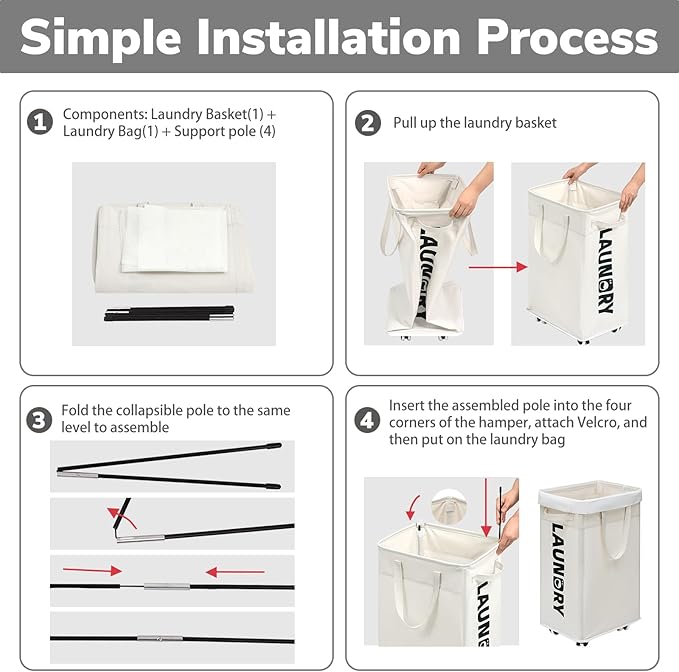 Simple Installation Process

1 Components: Laundry Basket(1) + Laundry Bag(1) + Support pole (4)

2 Pull up the laundry basket

LAUNDRY

LAUNDRY

3 Fold the collapsible pole to the same level to assemble

4 Insert the assembled pole into the four corners of the hamper, attach Velcro, and then put on the laundry bag

LAUNDRY

LAUNDRY