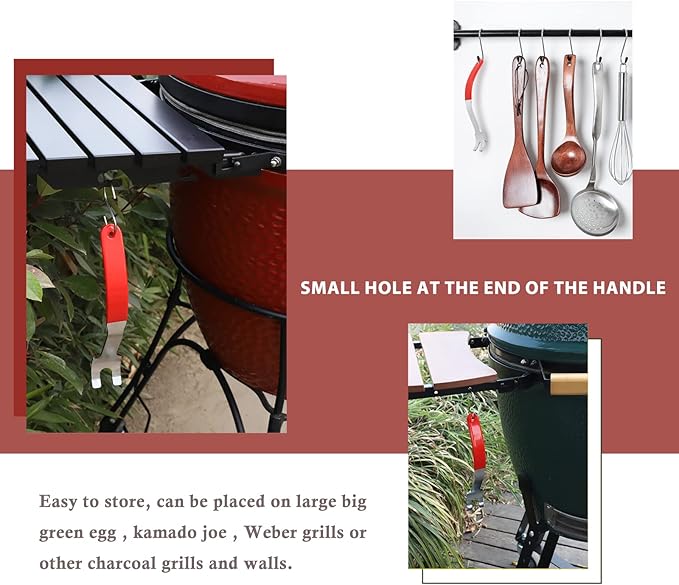 SMALL HOLE AT THE END OF THE HANDLE

Easy to store, can be placed on large big green egg , kamado joe , Weber grills or other charcoal grills and walls.