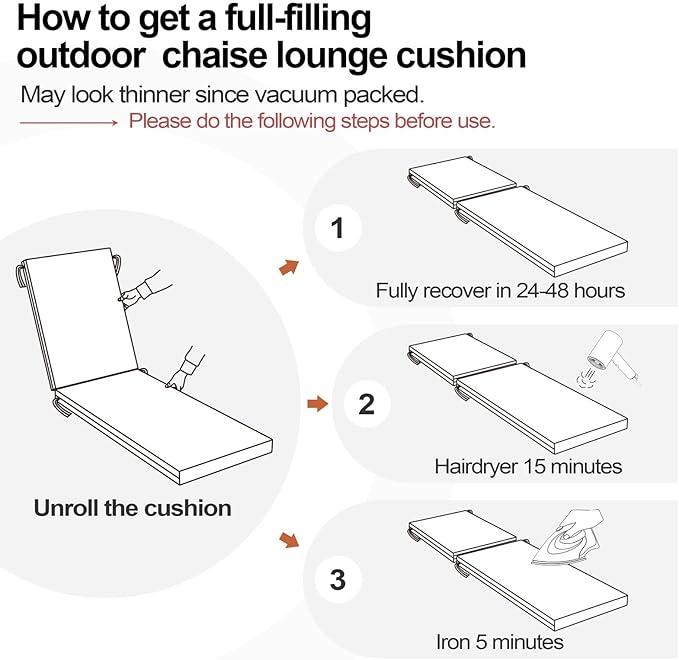 How to get a full-filling outdoor chaise lounge cushion

May look thinner since vacuum packed.

Please do the following steps before use.

Unroll the cushion

1

Fully recover in 24-48 hours

2

Hairdryer 15 minutes

3

Iron 5 minutes