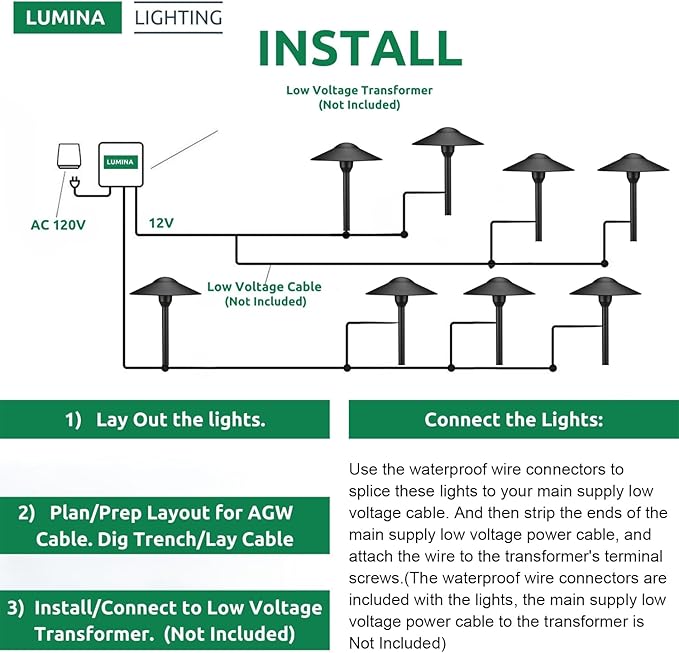 LUMINA LIGHTING

INSTALL

Low Voltage Transformer (Not Included)

LUMINA

AC 120V

12V

Low Voltage Cable (Not Included)

1) Lay Out the lights.

2) Plan/Prep Layout for AGW Cable. Dig Trench/Lay Cable

3) Install/Connect to Low Voltage Transformer. (Not Included)

Connect the Lights:

Use the waterproof wire connectors to splice these lights to your main supply low voltage cable. And then strip the ends of the main supply low voltage power cable, and attach the wire to the transformer's terminal screws.(The waterproof wire connectors are included with the lights, the main supply low voltage power cable to the transformer is Not Included)