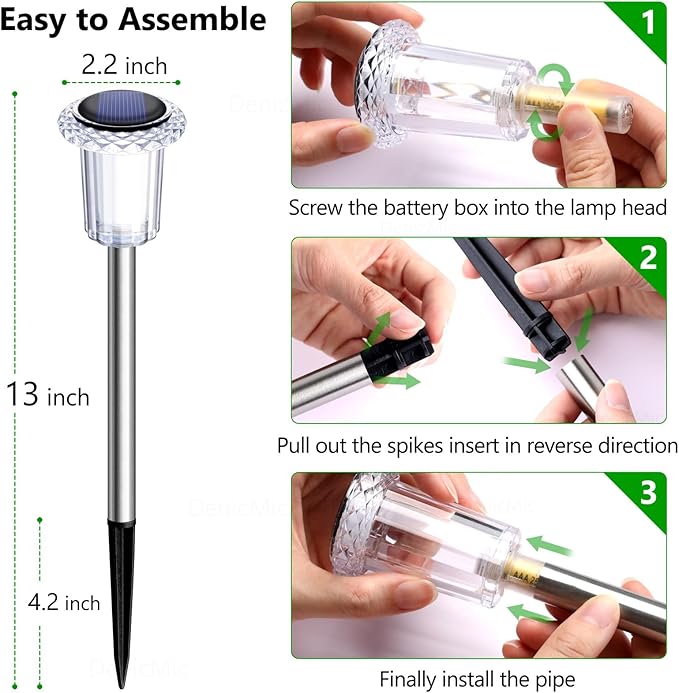 Easy to Assemble

2.2 inch

13 inch

4.2 inch

1

Screw the battery box into the lamp head

2

Pull out the spikes insert in reverse direction

3

Finally install the pipe