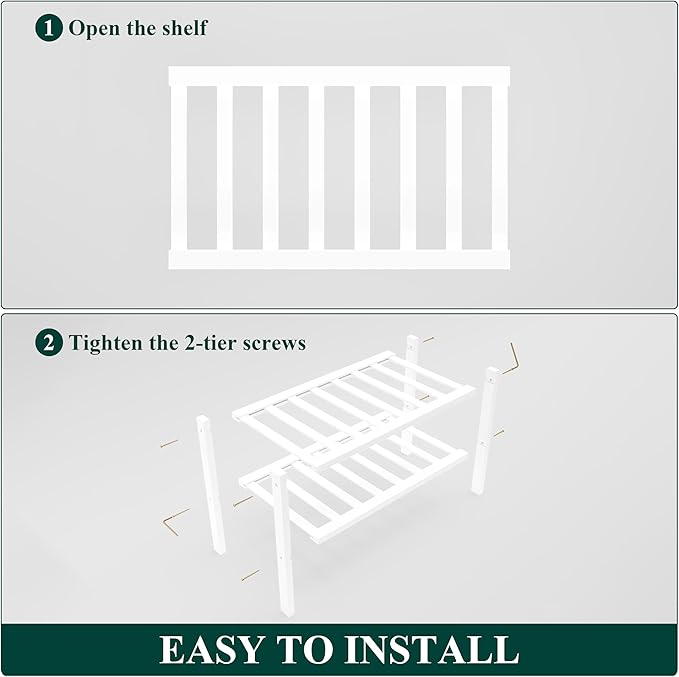 1 Open the shelf

2 Tighten the 2-tier screws

EASY TO INSTALL