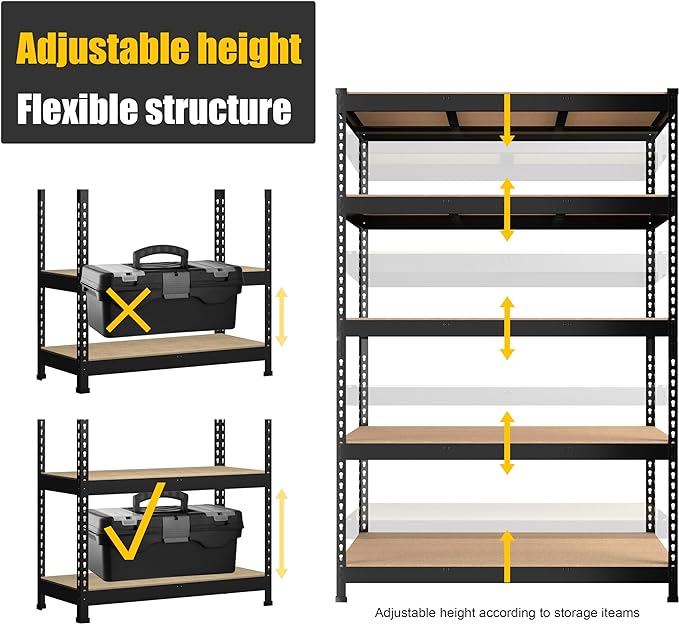 Adjustable height
Flexible structure

Adjustable height according to storage iteams