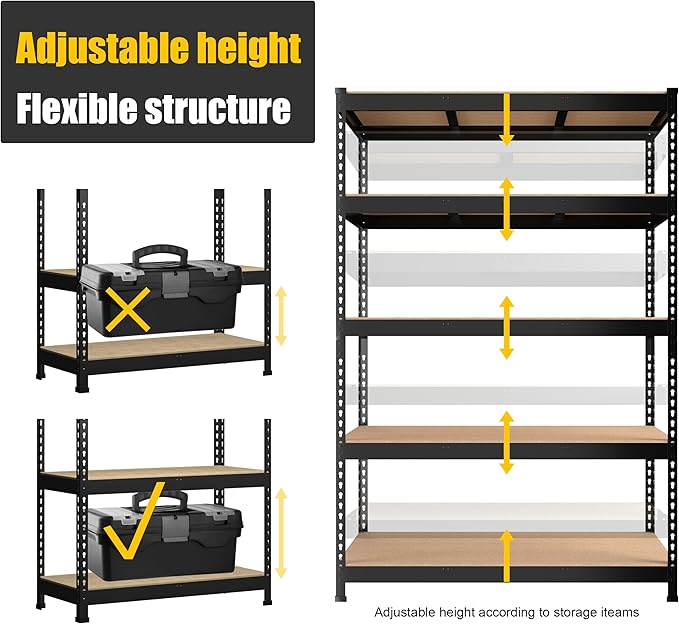 Adjustable height
Flexible structure

Adjustable height according to storage iteams