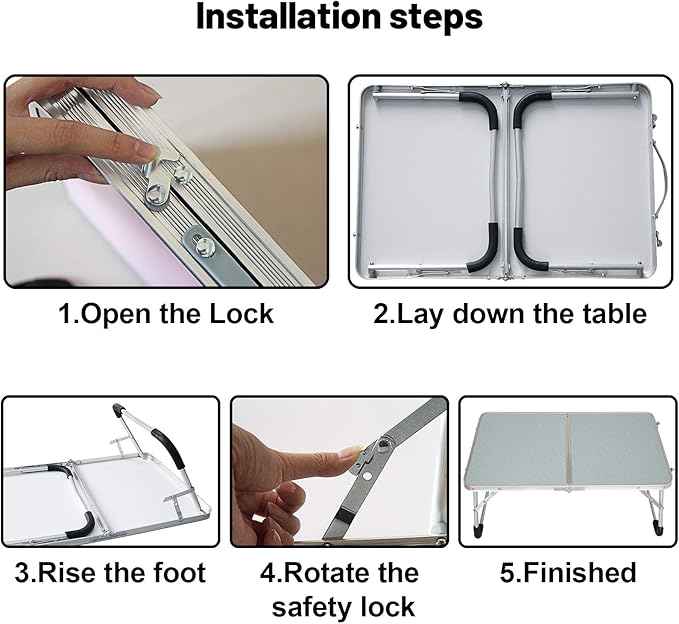 Installation steps

1.Open the Lock

2.Lay down the table

3.Rise the foot

4.Rotate the safety lock

5.Finished