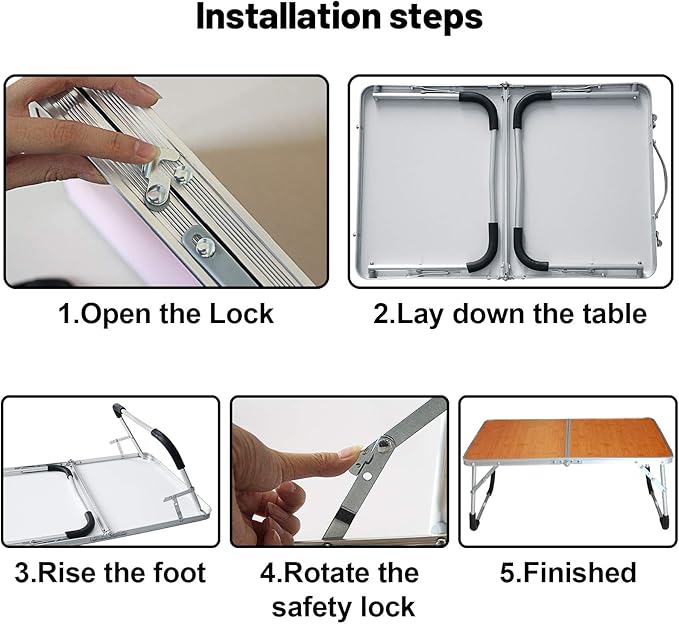 Installation steps

1.Open the Lock

2.Lay down the table

3.Rise the foot

4.Rotate the safety lock

5.Finished