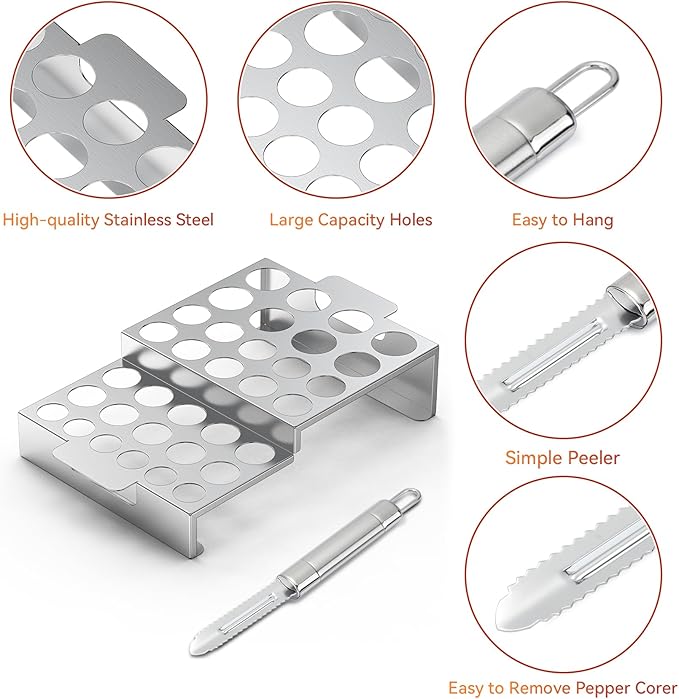 High-quality Stainless Steel

Large Capacity Holes

Easy to Hang

Simple Peeler

Easy to Remove Pepper Corer