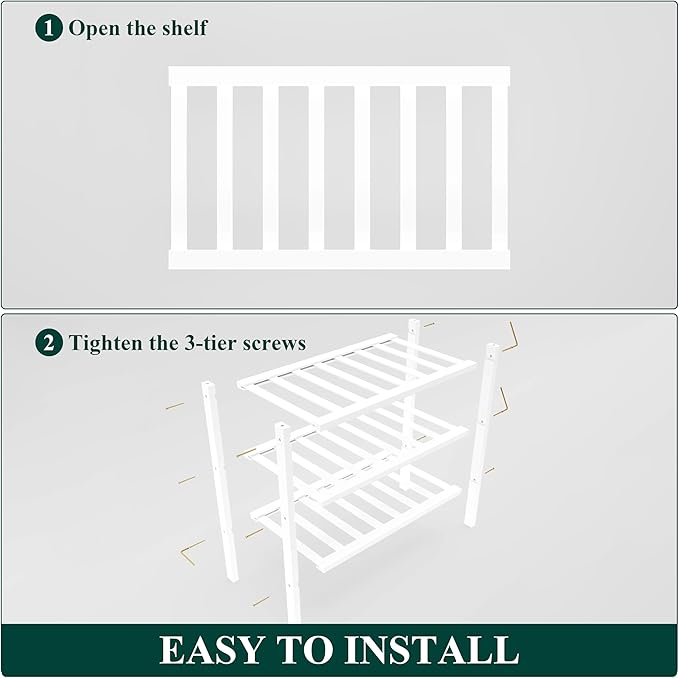 1 Open the shelf

2 Tighten the 3-tier screws

EASY TO INSTALL