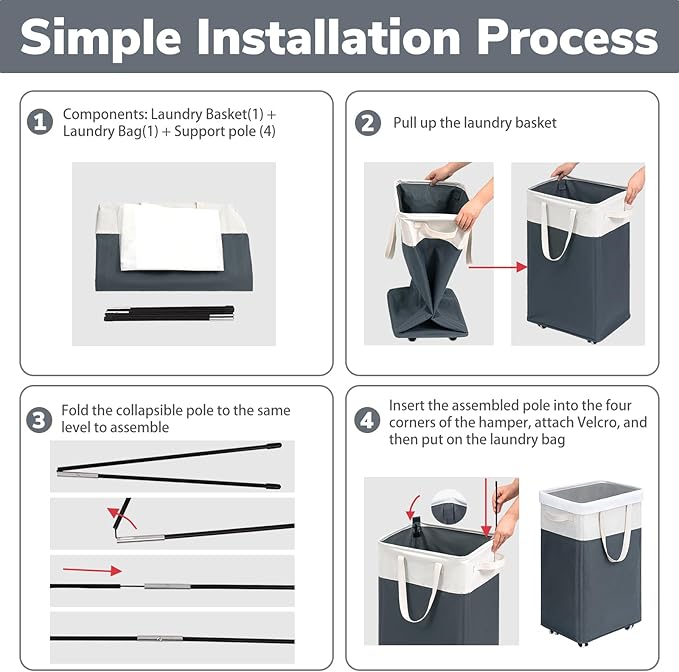 Simple Installation Process

1 Components: Laundry Basket(1) + Laundry Bag(1) + Support pole (4)

2 Pull up the laundry basket

3 Fold the collapsible pole to the same level to assemble

4 Insert the assembled pole into the four corners of the hamper, attach Velcro, and then put on the laundry bag