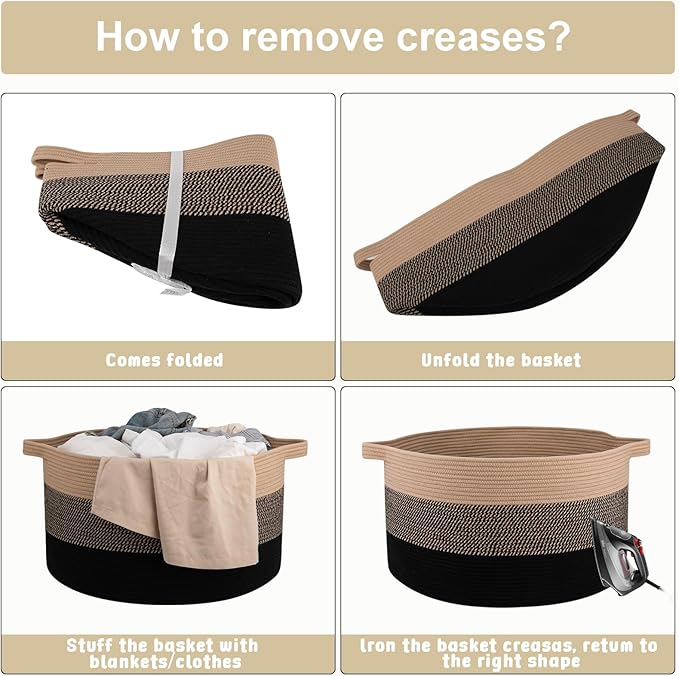 How to remove creases?

Comes folded

Unfold the basket

Stuff the basket with blankets/clothes

Iron the basket creasas, retum to the right shape