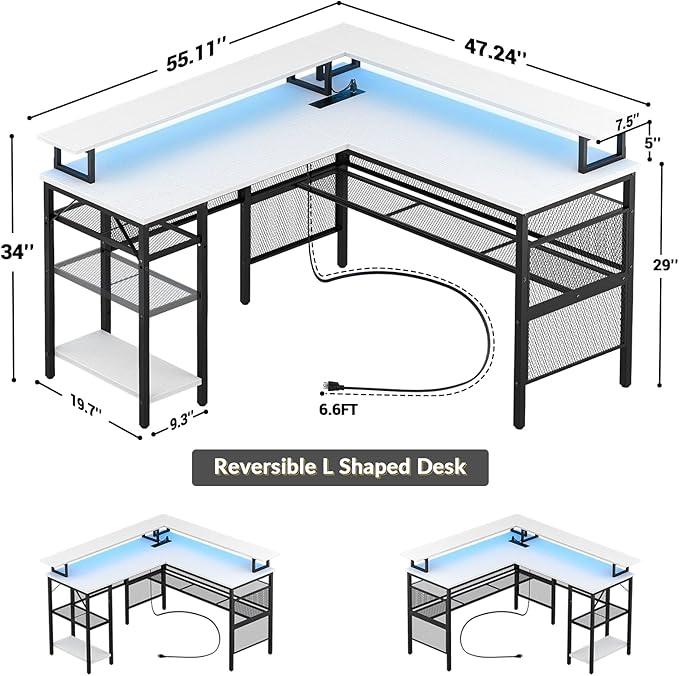 55.11''
47.24''
7.5''
5''
34''
29''
19.7''
9.3''
6.6FT
Reversible L Shaped Desk