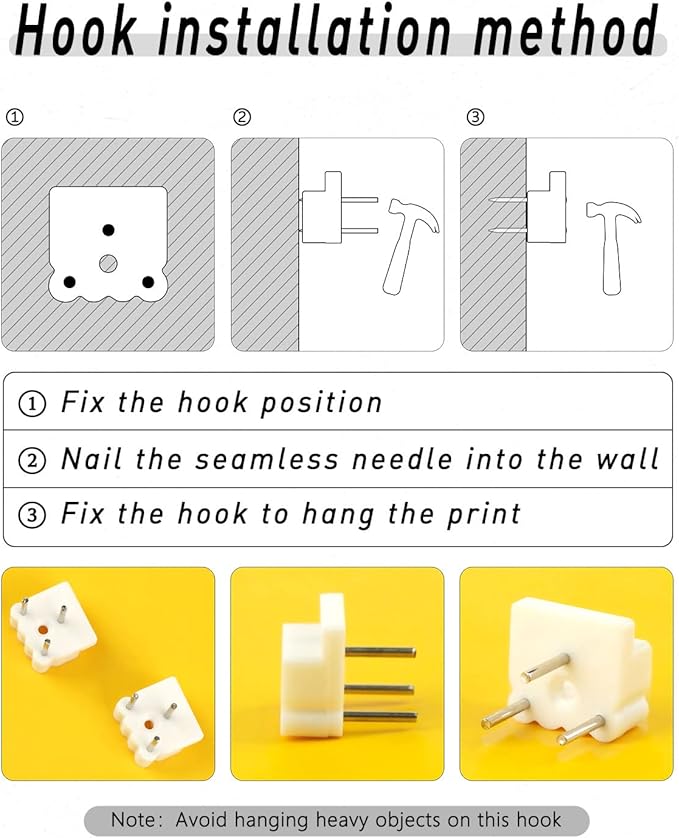 Hook installation method

①

②

③

① Fix the hook position

② Nail the seamless needle into the wall

③ Fix the hook to hang the print

Note: Avoid hanging heavy objects on this hook