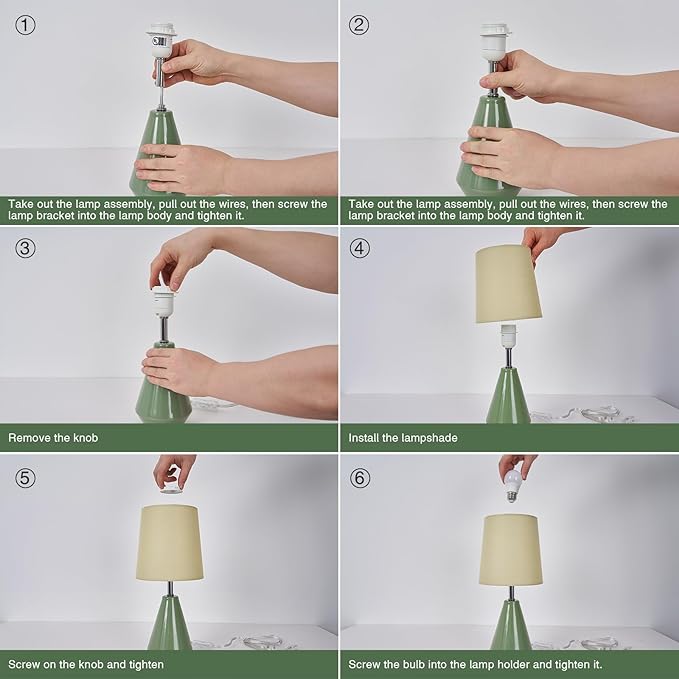 ①

Take out the lamp assembly, pull out the wires, then screw the lamp bracket into the lamp body and tighten it.

②

Take out the lamp assembly, pull out the wires, then screw the lamp bracket into the lamp body and tighten it.

③

Remove the knob

④

Install the lampshade

⑤

Screw on the knob and tighten

⑥

Screw the bulb into the lamp holder and tighten it.