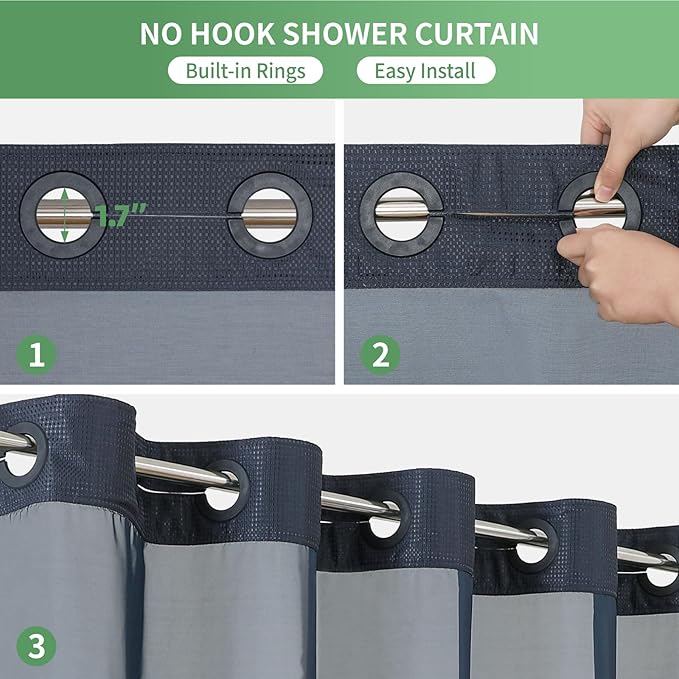 NO HOOK SHOWER CURTAIN

Built-in Rings

Easy Install

1.7"

1

2

3