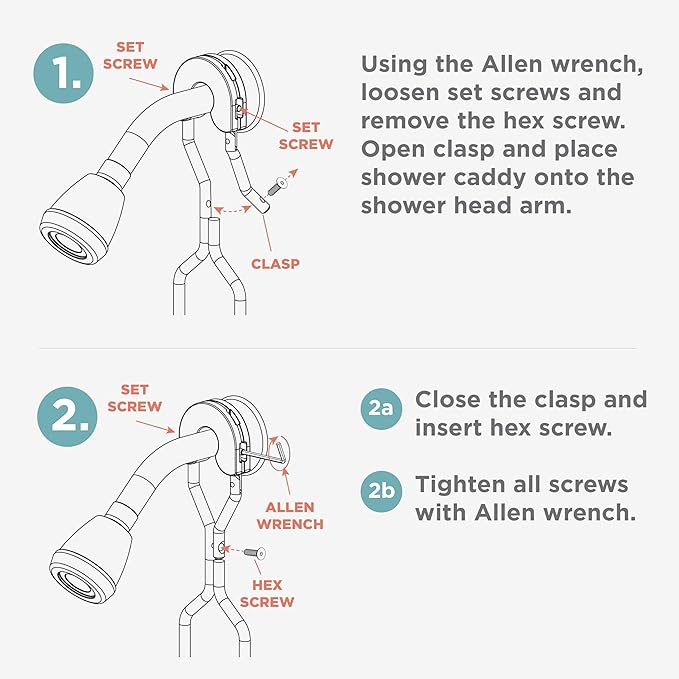 1.

SET SCREW

SET SCREW

CLASP

Using the Allen wrench, loosen set screws and remove the hex screw. Open clasp and place shower caddy onto the shower head arm.

2.

SET SCREW

ALLEN WRENCH

HEX SCREW

2a Close the clasp and insert hex screw.

2b Tighten all screws with Allen wrench.