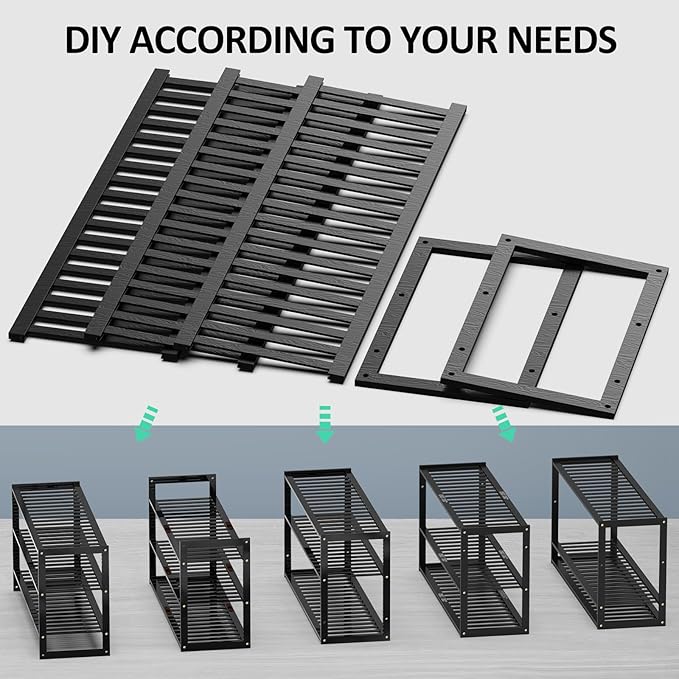 DIY ACCORDING TO YOUR NEEDS