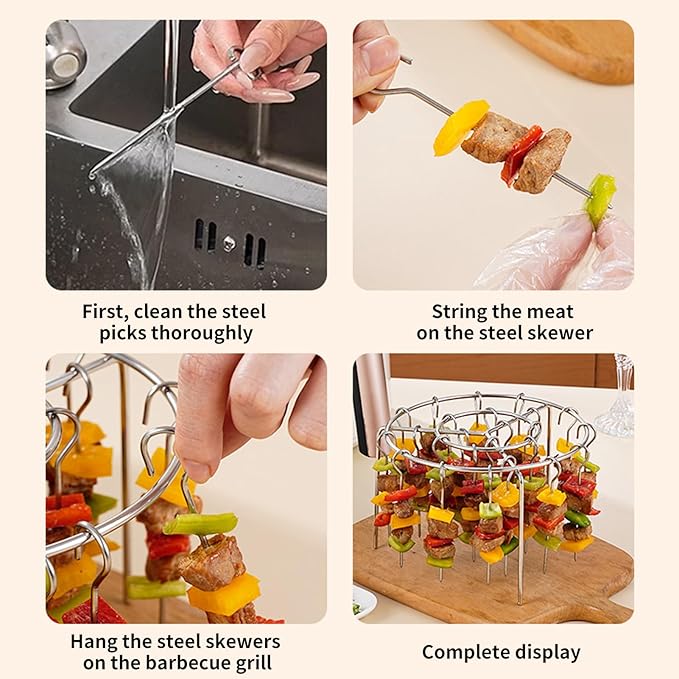 First, clean the steel picks thoroughly

String the meat on the steel skewer

Hang the steel skewers on the barbecue grill

Complete display