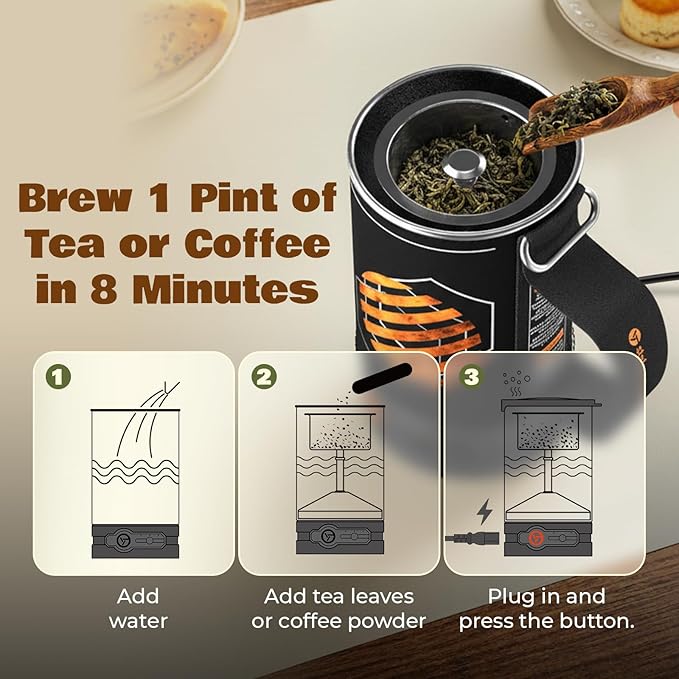 Brew 1 Pint of Tea or Coffee in 8 Minutes

1

Add water

2

Add tea leaves or coffee powder

3

Plug in and press the button.