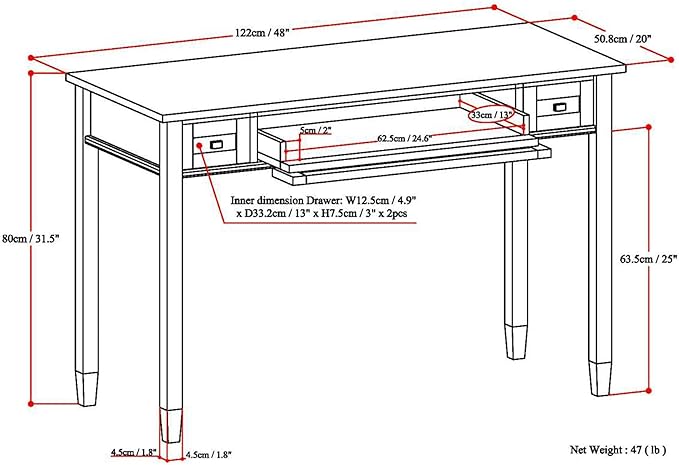 122cm / 48"

50.8cm / 20"

33cm / 13"

5cm / 2"

62.5cm / 24.6"

Inner dimension Drawer: W12.5cm / 4.9" x D33.2cm / 13" x H7.5cm / 3" x 2pcs

80cm / 31.5"

63.5cm / 25"

4.5cm / 1.8"

4.5cm / 1.8"

Net Weight : 47 ( lb )