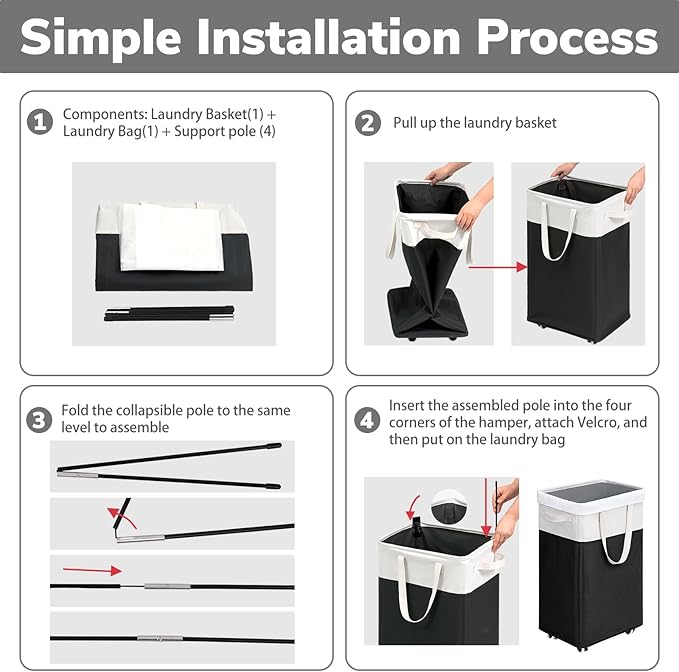 Simple Installation Process

1 Components: Laundry Basket(1) + Laundry Bag(1) + Support pole (4)

2 Pull up the laundry basket

3 Fold the collapsible pole to the same level to assemble

4 Insert the assembled pole into the four corners of the hamper, attach Velcro, and then put on the laundry bag