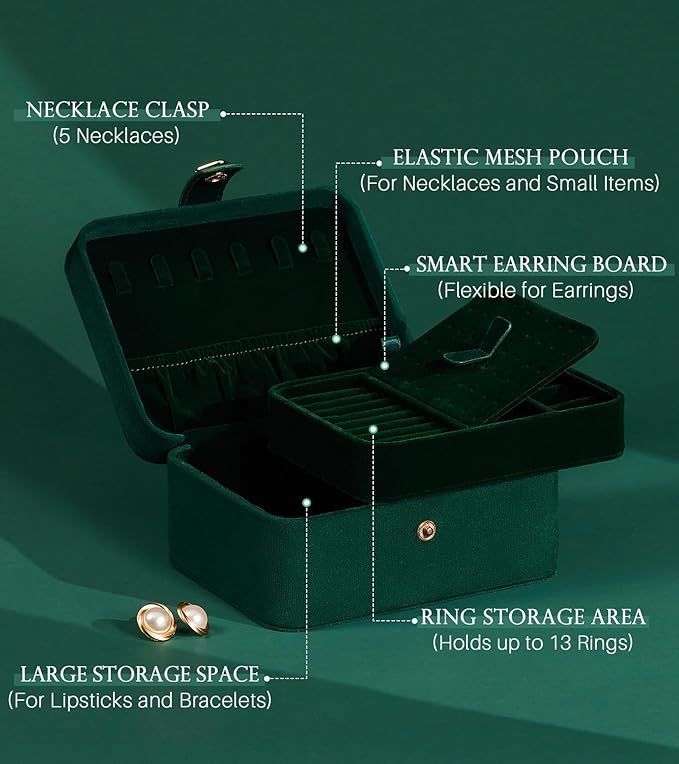 NECKLACE CLASP
(5 Necklaces)

ELASTIC MESH POUCH
(For Necklaces and Small Items)

SMART EARRING BOARD
(Flexible for Earrings)

RING STORAGE AREA
(Holds up to 13 Rings)

LARGE STORAGE SPACE
(For Lipsticks and Bracelets)