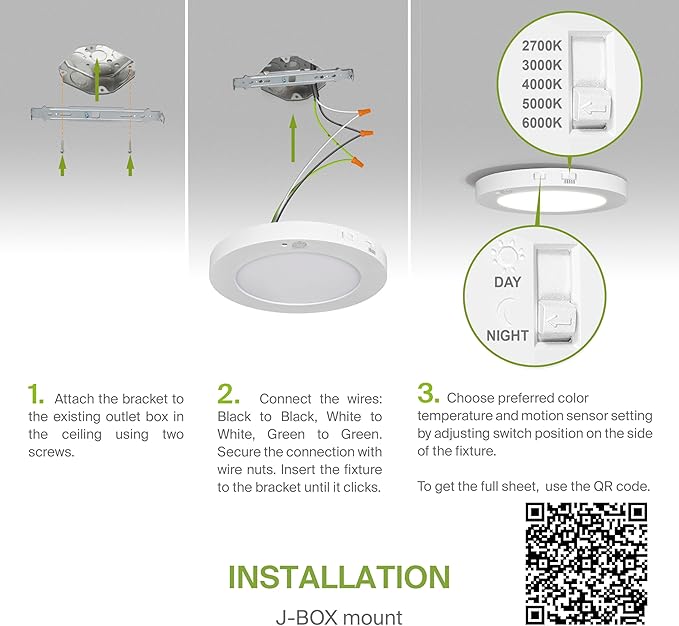 2700K
3000K
4000K
5000K
6000K

DAY

NIGHT

1. Attach the bracket to the existing outlet box in the ceiling using two screws.

2. Connect the wires: Black to Black, White to White, Green to Green. Secure the connection with wire nuts. Insert the fixture to the bracket until it clicks.

3. Choose preferred color temperature and motion sensor setting by adjusting switch position on the side of the fixture.

To get the full sheet, use the QR code.

INSTALLATION

J-BOX mount