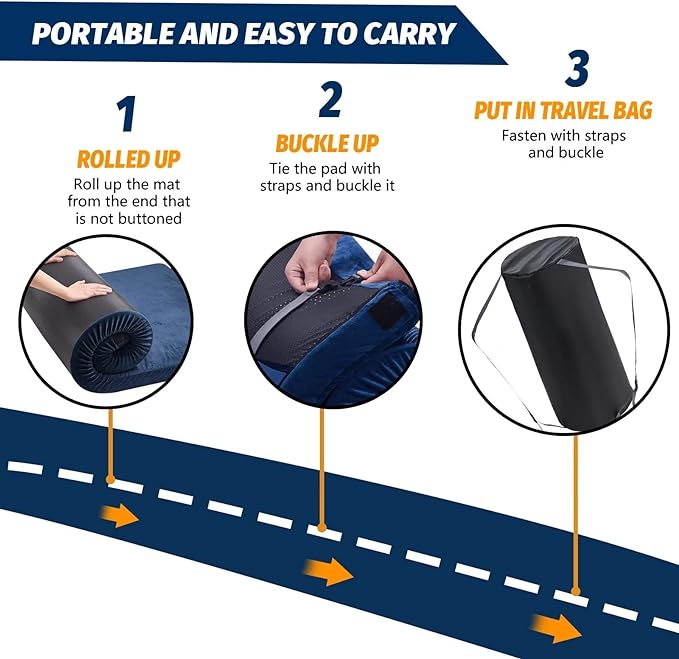 PORTABLE AND EASY TO CARRY

1
ROLLED UP
Roll up the mat from the end that is not buttoned

2
BUCKLE UP
Tie the pad with straps and buckle it

3
PUT IN TRAVEL BAG
Fasten with straps and buckle