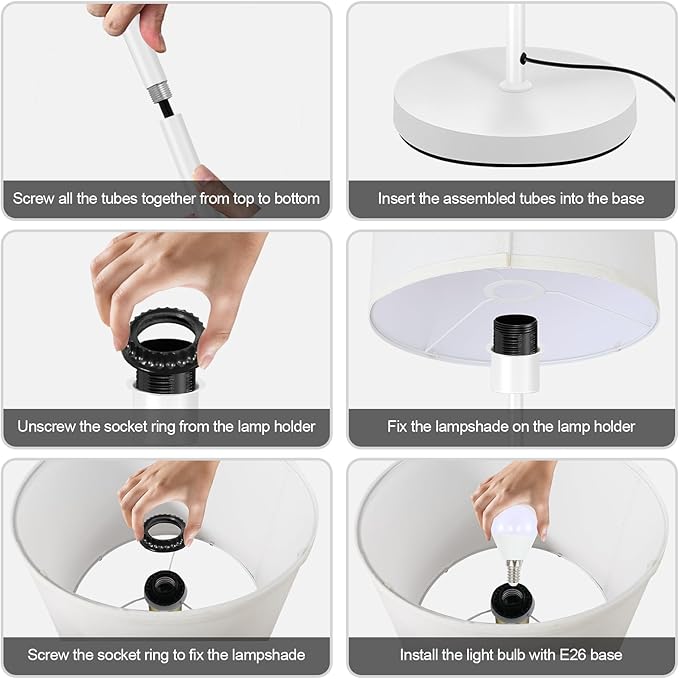 Screw all the tubes together from top to bottom

Insert the assembled tubes into the base

Unscrew the socket ring from the lamp holder

Fix the lampshade on the lamp holder

Screw the socket ring to fix the lampshade

Install the light bulb with E26 base