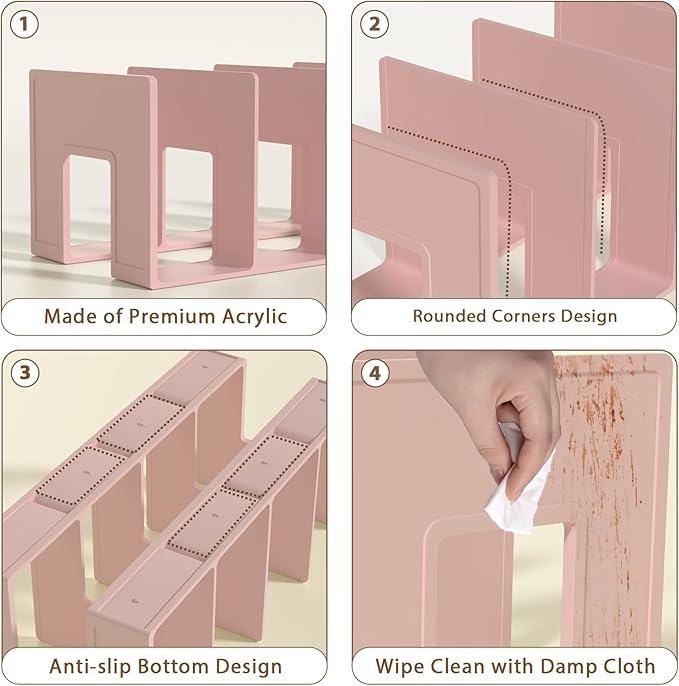 1

Made of Premium Acrylic

2

Rounded Corners Design

3

Anti-slip Bottom Design

4

Wipe Clean with Damp Cloth