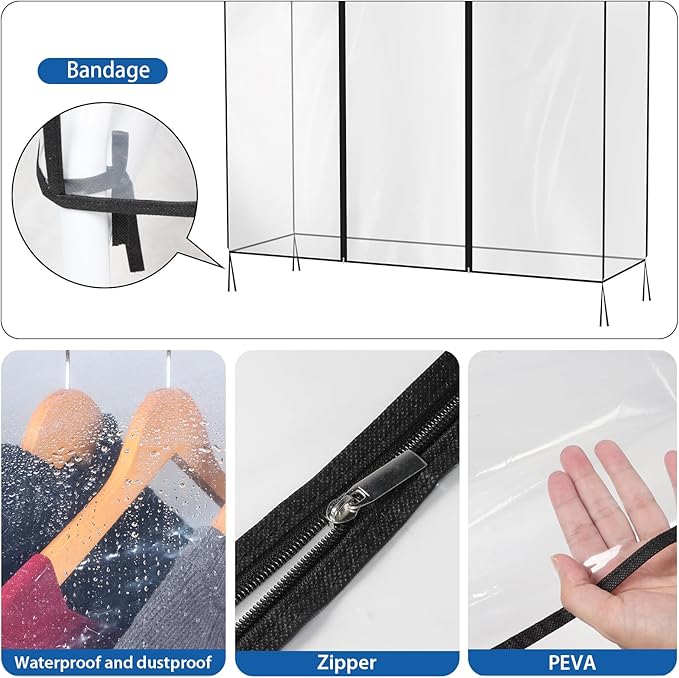 Bandage

Waterproof and dustproof

Zipper

PEVA