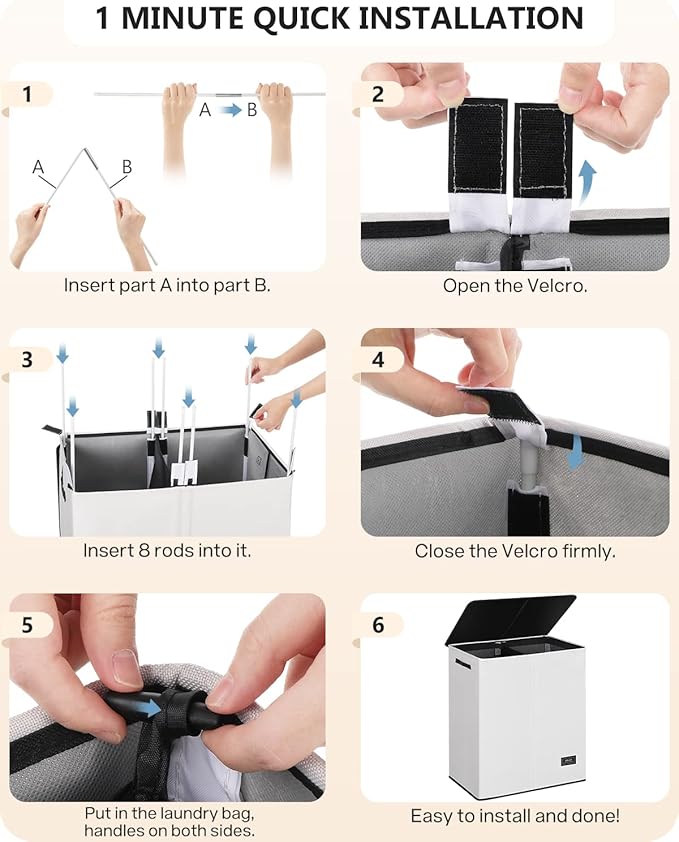 1 MINUTE QUICK INSTALLATION

1

A → B

A

B

Insert part A into part B.

2

Open the Velcro.

3

Insert 8 rods into it.

4

Close the Velcro firmly.

5

Put in the laundry bag, handles on both sides.

6

Easy to install and done!