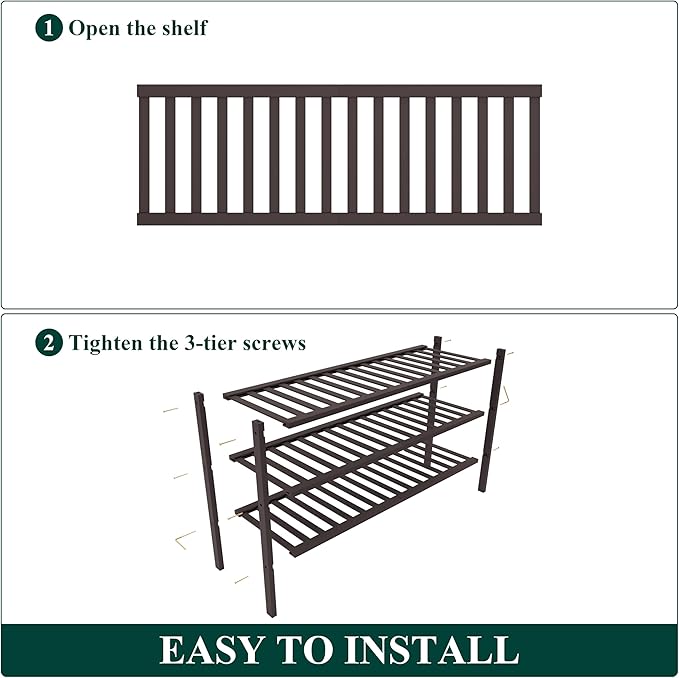 1 Open the shelf

2 Tighten the 3-tier screws

EASY TO INSTALL