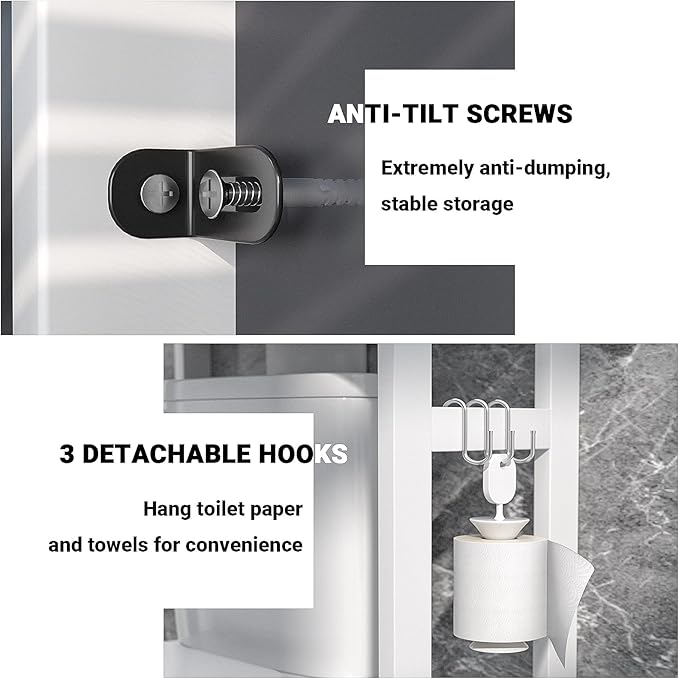 ANTI-TILT SCREWS

Extremely anti-dumping, stable storage

3 DETACHABLE HOOKS

Hang toilet paper and towels for convenience