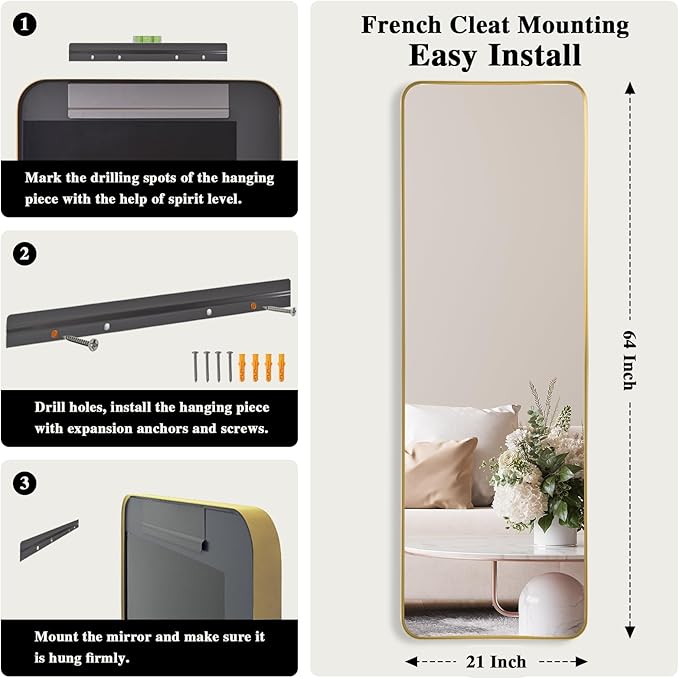 1

Mark the drilling spots of the hanging piece with the help of spirit level.

2

Drill holes, install the hanging piece with expansion anchors and screws.

3

Mount the mirror and make sure it is hung firmly.

French Cleat Mounting
Easy Install

64 Inch

21 Inch