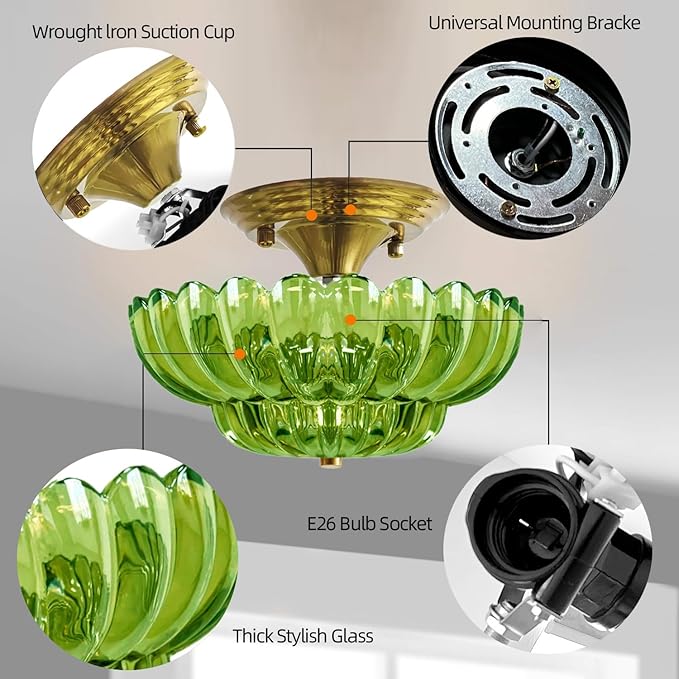 Wrought Iron Suction Cup

Universal Mounting Bracke

E26 Bulb Socket

Thick Stylish Glass