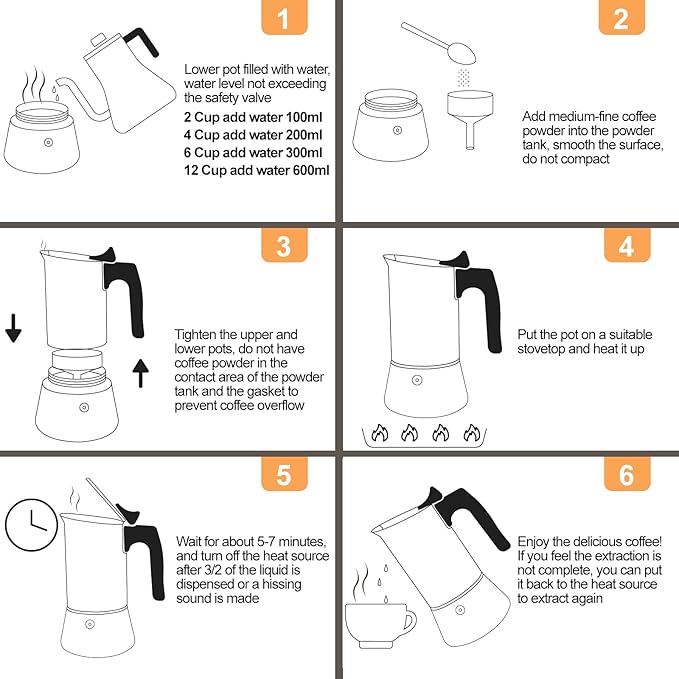 1

Lower pot filled with water, water level not exceeding the safety valve

2 Cup add water 100ml
4 Cup add water 200ml
6 Cup add water 300ml
12 Cup add water 600ml

2

Add medium-fine coffee powder into the powder tank, smooth the surface, do not compact

3

Tighten the upper and lower pots, do not have coffee powder in the contact area of the powder tank and the gasket to prevent coffee overflow

4

Put the pot on a suitable stovetop and heat it up

5

Wait for about 5-7 minutes, and turn off the heat source after 3/2 of the liquid is dispensed or a hissing sound is made

6

Enjoy the delicious coffee! If you feel the extraction is not complete, you can put it back to the heat source to extract again