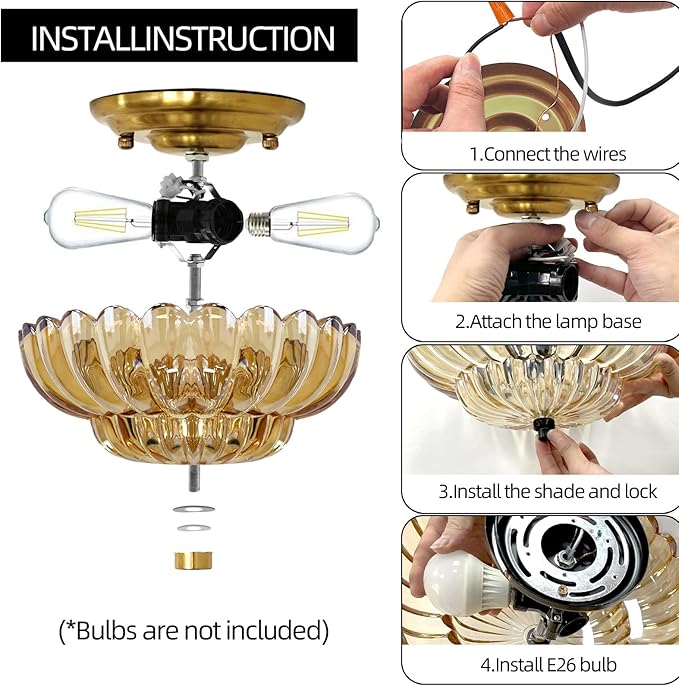 INSTALLINSTRUCTION

(*Bulbs are not included)

1.Connect the wires

2.Attach the lamp base

3.Install the shade and lock

4.Install E26 bulb