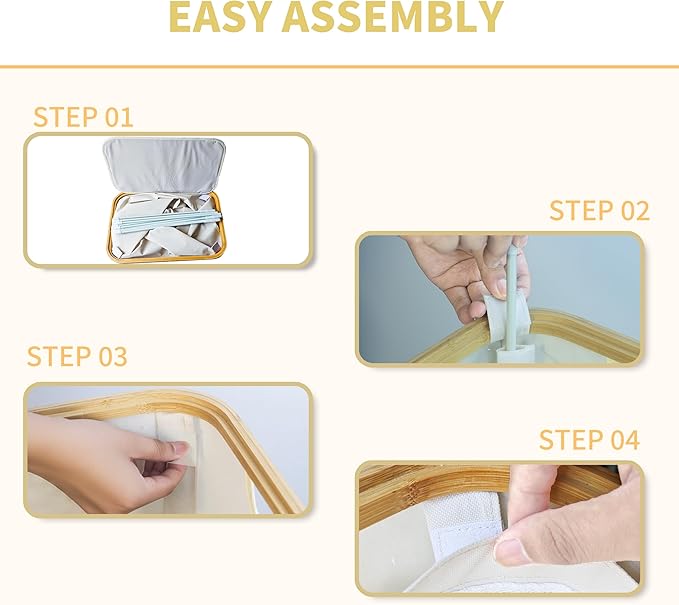 EASY ASSEMBLY

STEP 01

STEP 02

STEP 03

STEP 04