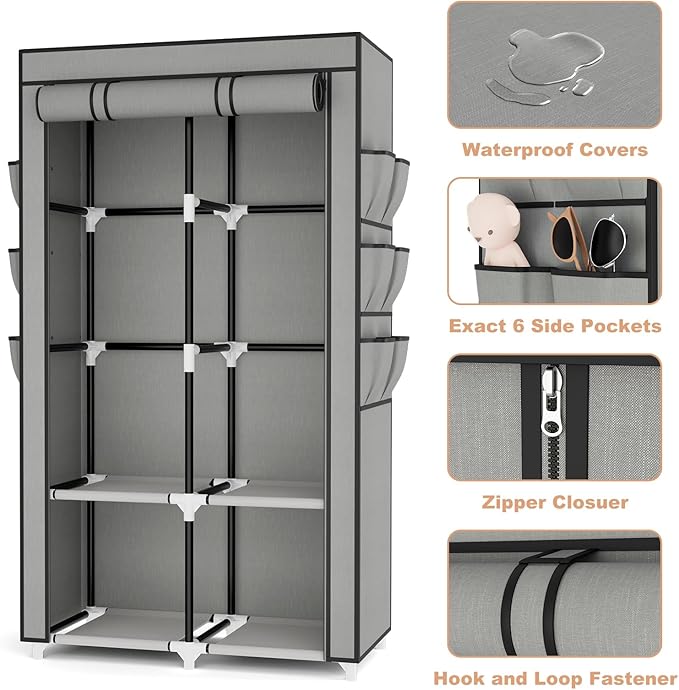 Waterproof Covers

Exact 6 Side Pockets

Zipper Closuer

Hook and Loop Fastener