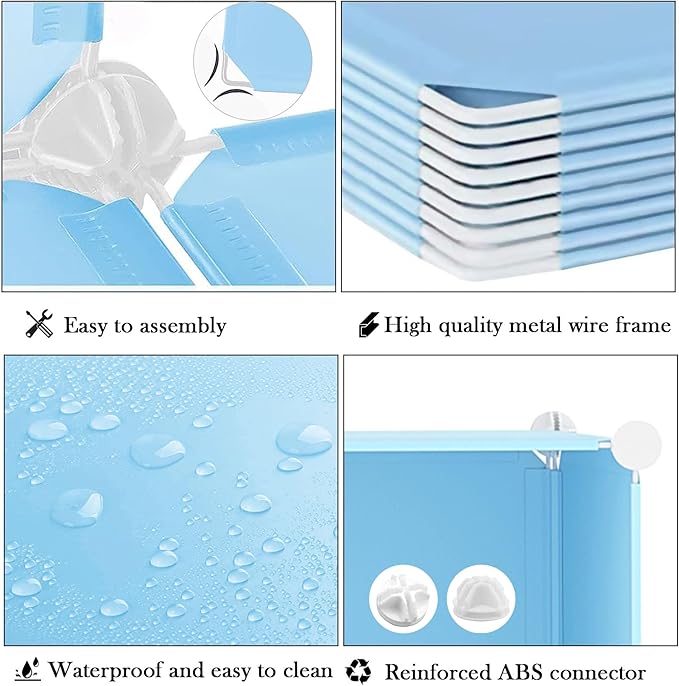 Easy to assembly

High quality metal wire frame

Waterproof and easy to clean

Reinforced ABS connector