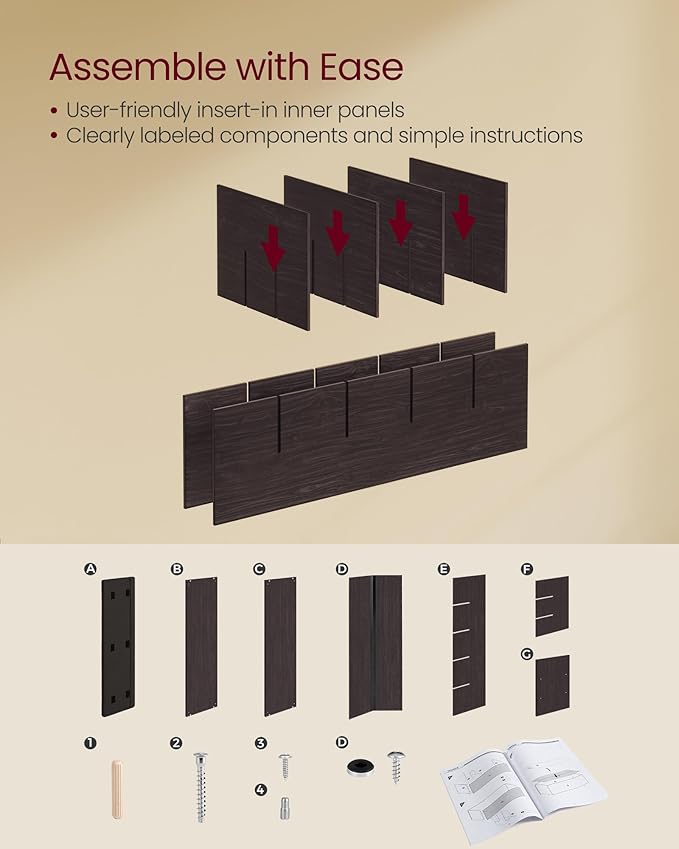 Assemble with Ease

• User-friendly insert-in inner panels
• Clearly labeled components and simple instructions

A B C D E F G

1 2 3 4 D