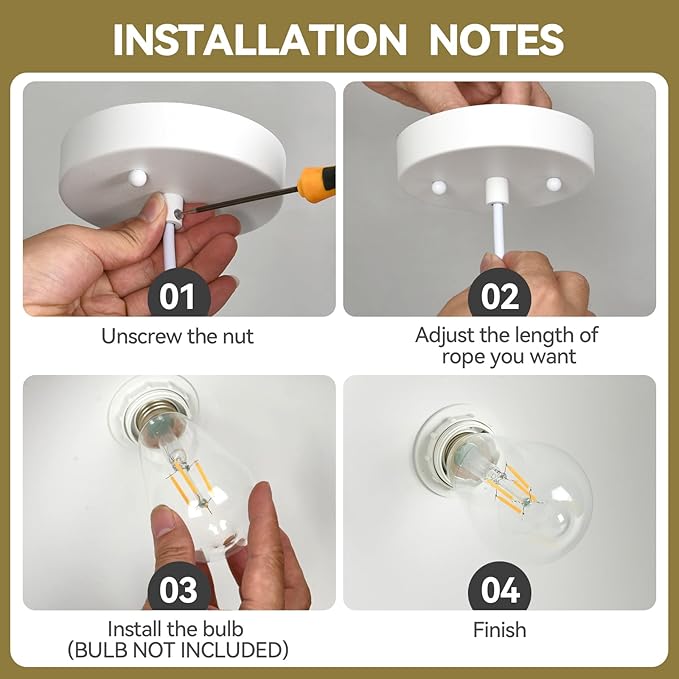 INSTALLATION NOTES

01
Unscrew the nut

02
Adjust the length of rope you want

03
Install the bulb
(BULB NOT INCLUDED)

04
Finish